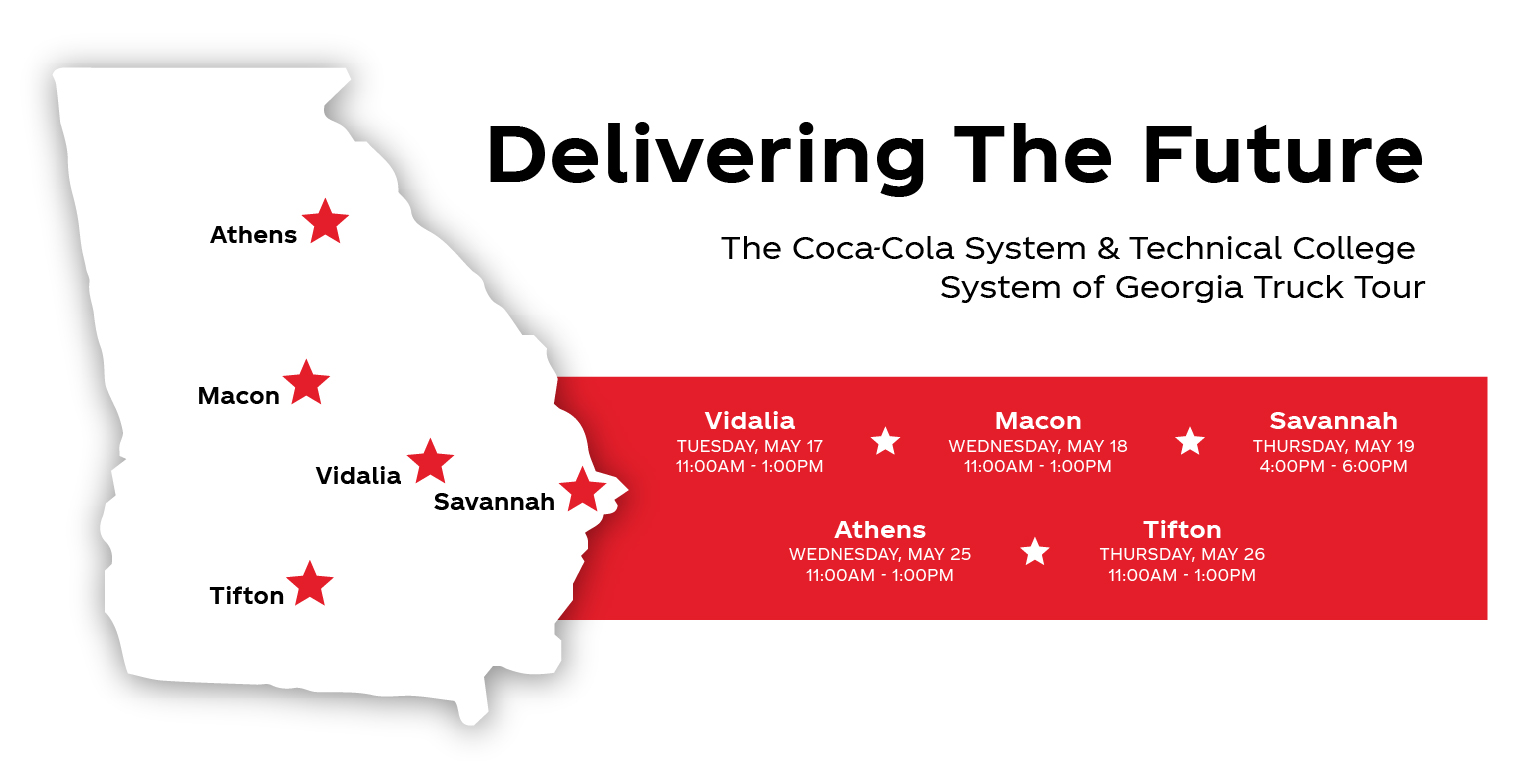 Athens

Macon

Vidalia

Savannah

Tifton

Delivering The Future

The Coca-Cola System & Technical College System of Georgia Truck Tour

Vidalia
TUESDAY, MAY 17
11:00AM - 1:00PM

Macon
WEDNESDAY, MAY 18
11:00AM - 1:00PM

Savannah
THURSDAY, MAY 19
4:00PM - 6:00PM

Athens
WEDNESDAY, MAY 25
11:00AM - 1:00PM

Tifton
THURSDAY, MAY 26
11:00AM - 1:00PM